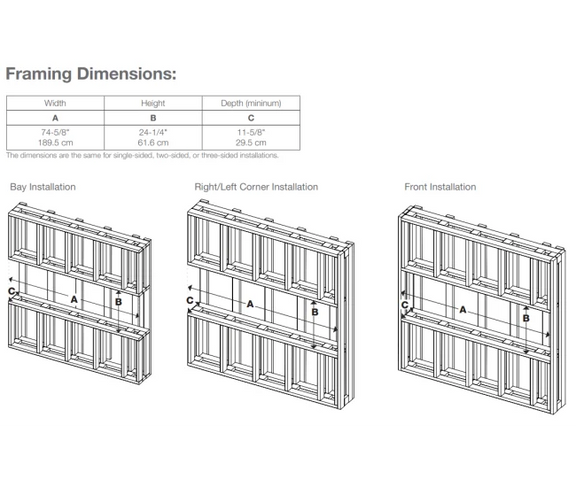 Framing Dimensions:

| Width | Height | Depth (mininum) |
|---|---|---|
| A | B | C |
| 74-5/8" 189.5 cm | 24-1/4" 61.6 cm | 11-5/8" 29.5 cm |

The dimensions are the same for single-sided, two-sided, or three-sided installations.

Bay Installation

C A B

Right/Left Corner Installation

C A B

Front Installation

C A B